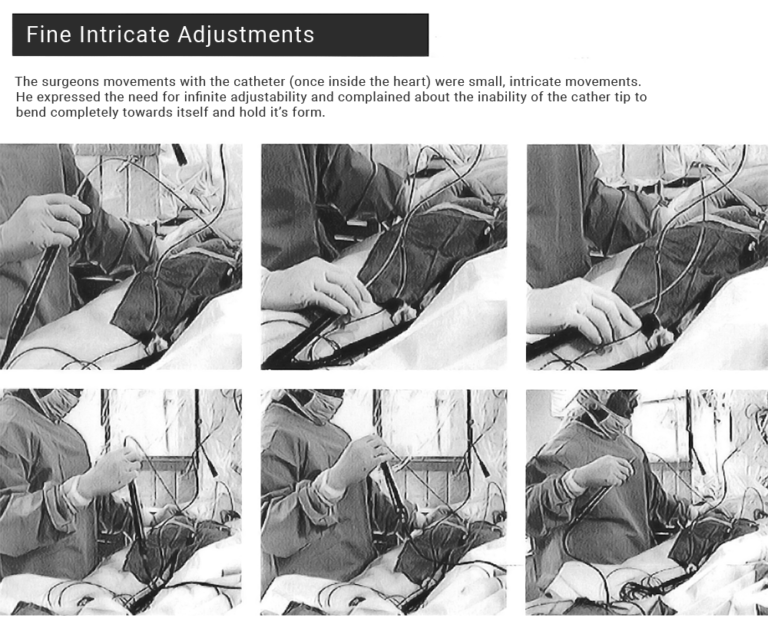 Fine Intricate Adjustments

The surgeons movements with the catheter (once inside the heart) were small, intricate movements. He expressed the need for infinite adjustability and complained about the inability of the cather tip to bend completely towards itself and hold it's form.