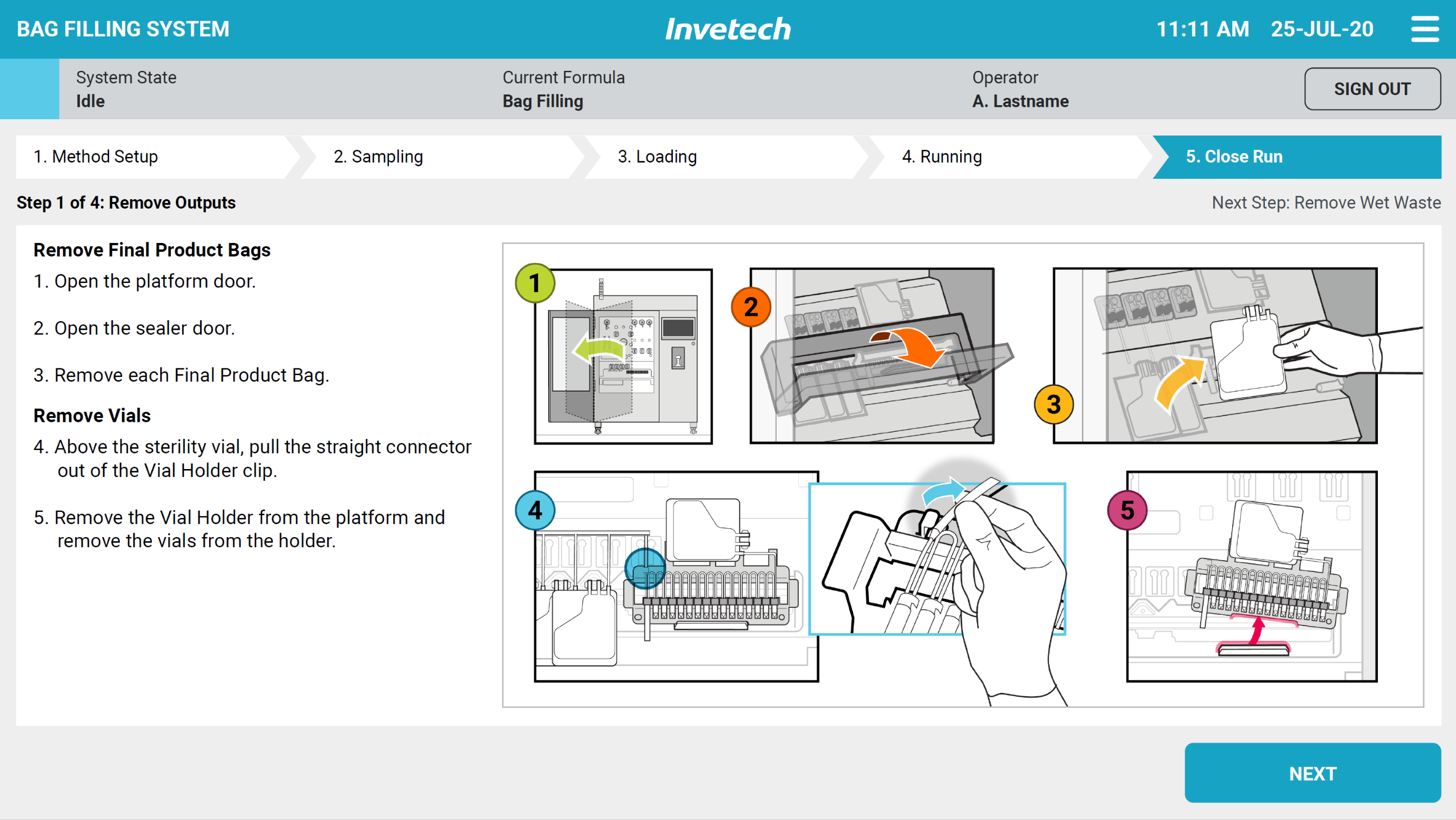 BAG FILLING SYSTEM
Invetech
11:11 AM 25-JUL-20

System State
Idle

Current Formula
Bag Filling

Operator
A. Lastname

SIGN OUT

1. Method Setup
2. Sampling
3. Loading
4. Running
5. Close Run

Step 1 of 4: Remove Outputs

Next Step: Remove Wet Waste

Remove Final Product Bags
1. Open the platform door.

2. Open the sealer door.

3. Remove each Final Product Bag.

Remove Vials
4. Above the sterility vial, pull the straight connector out of the Vial Holder clip.

5. Remove the Vial Holder from the platform and remove the vials from the holder.

1
2
3
4
5

NEXT